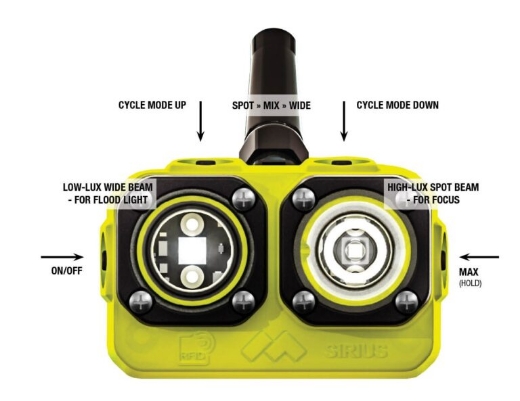 CYCLE MODE UP

SPOT » MIX » WIDE

CYCLE MODE DOWN

LOW-LUX WIDE BEAM - FOR FLOOD LIGHT

HIGH-LUX SPOT BEAM - FOR FOCUS

ON/OFF

MAX (HOLD)

RFID

SIRIUS